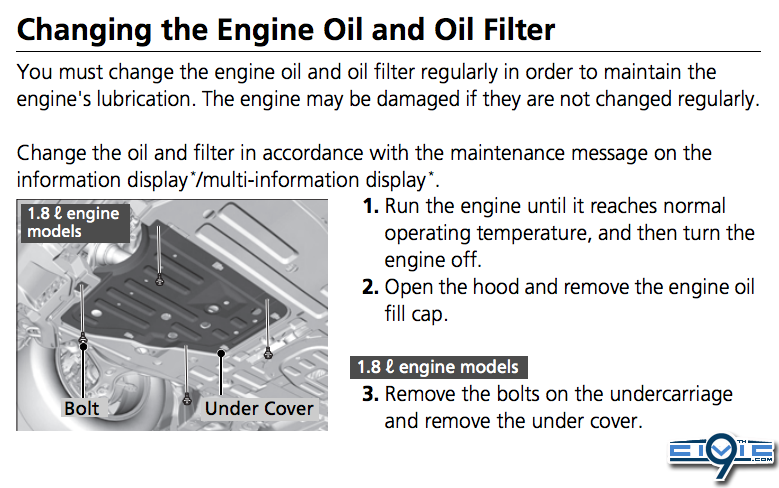 Changing the Engine Oil and Oil Filter

You must change the engine oil and oil filter regularly in order to maintain the engine's lubrication. The engine may be damaged if they are not changed regularly.

Change the oil and filter in accordance with the maintenance message on the information display*/multi-information display*.

1.8 ℓ engine models

Bolt

Under Cover

1. Run the engine until it reaches normal operating temperature, and then turn the engine off.
2. Open the hood and remove the engine oil fill cap.

1.8 ℓ engine models

3. Remove the bolts on the undercarriage and remove the under cover.

9TH CIVIC .COM